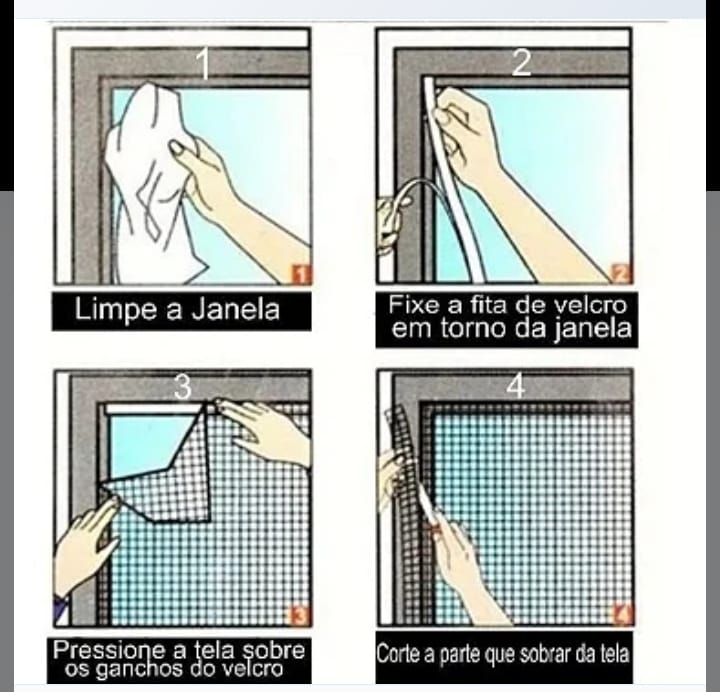 1
1
Limpe a Janela

2
2
Fixe a fita de velcro em torno da janela

3
3
Pressione a tela sobre os ganchos do velcro

4
4
Corte a parte que sobrar da tela